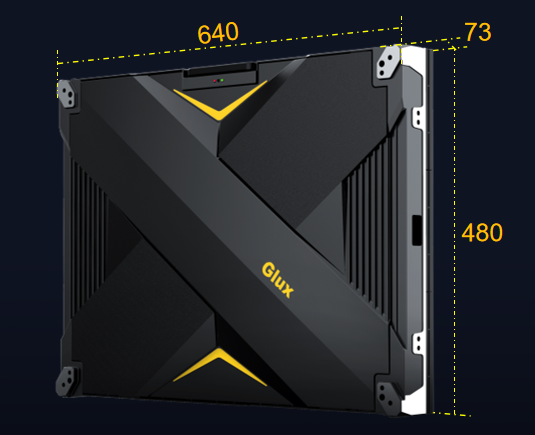 640
73
480
Glux